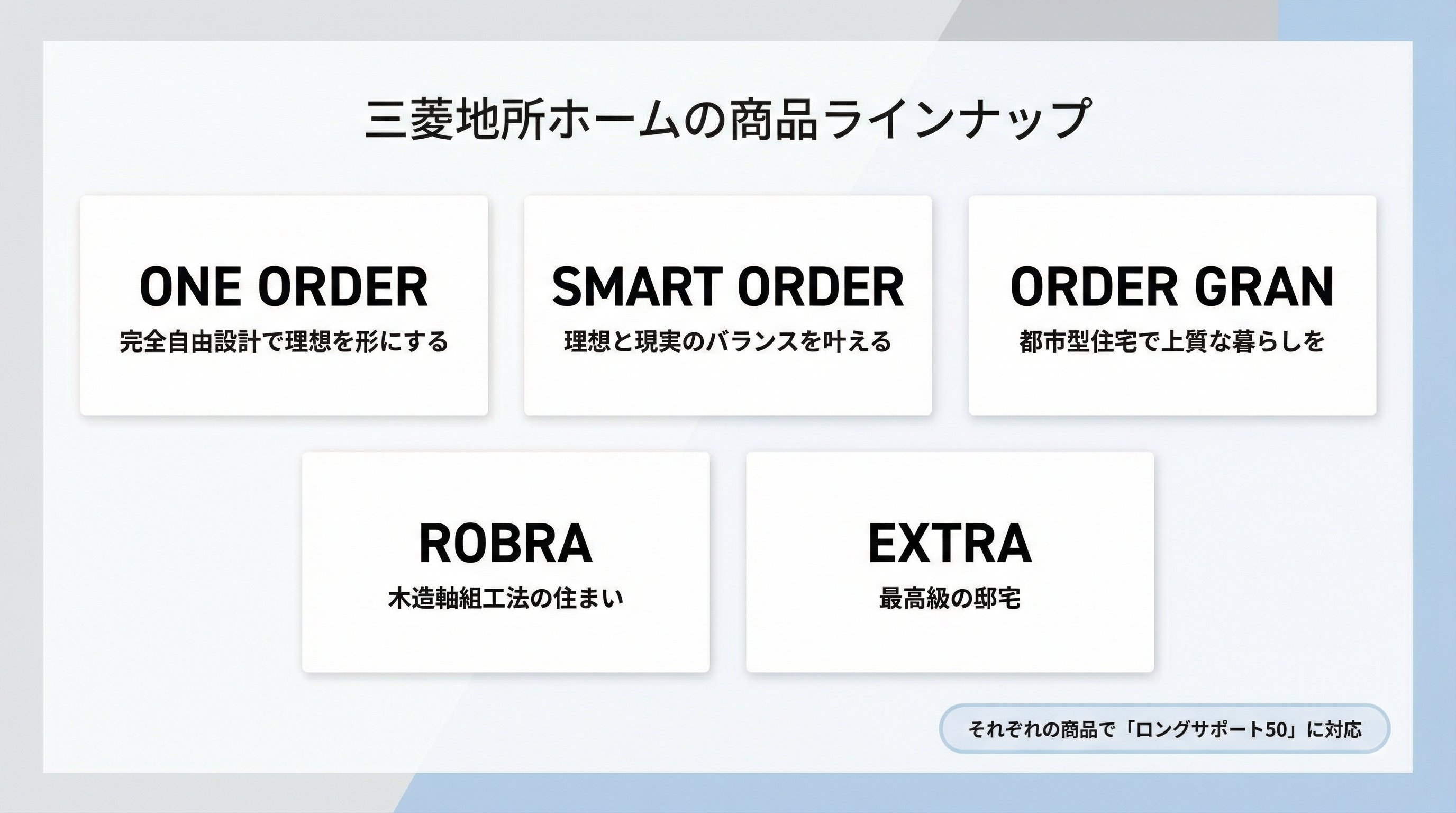 三菱地所ホームの商品ラインナップ

ONE ORDER
完全自由設計で理想を形にする

SMART ORDER
理想と現実のバランスを叶える

ORDER GRAN
都市型住宅で上質な暮らしを

ROBRA
木造軸組工法の住まい

EXTRA
最高級の邸宅

それぞれの商品で「ロングサポート50」に対応