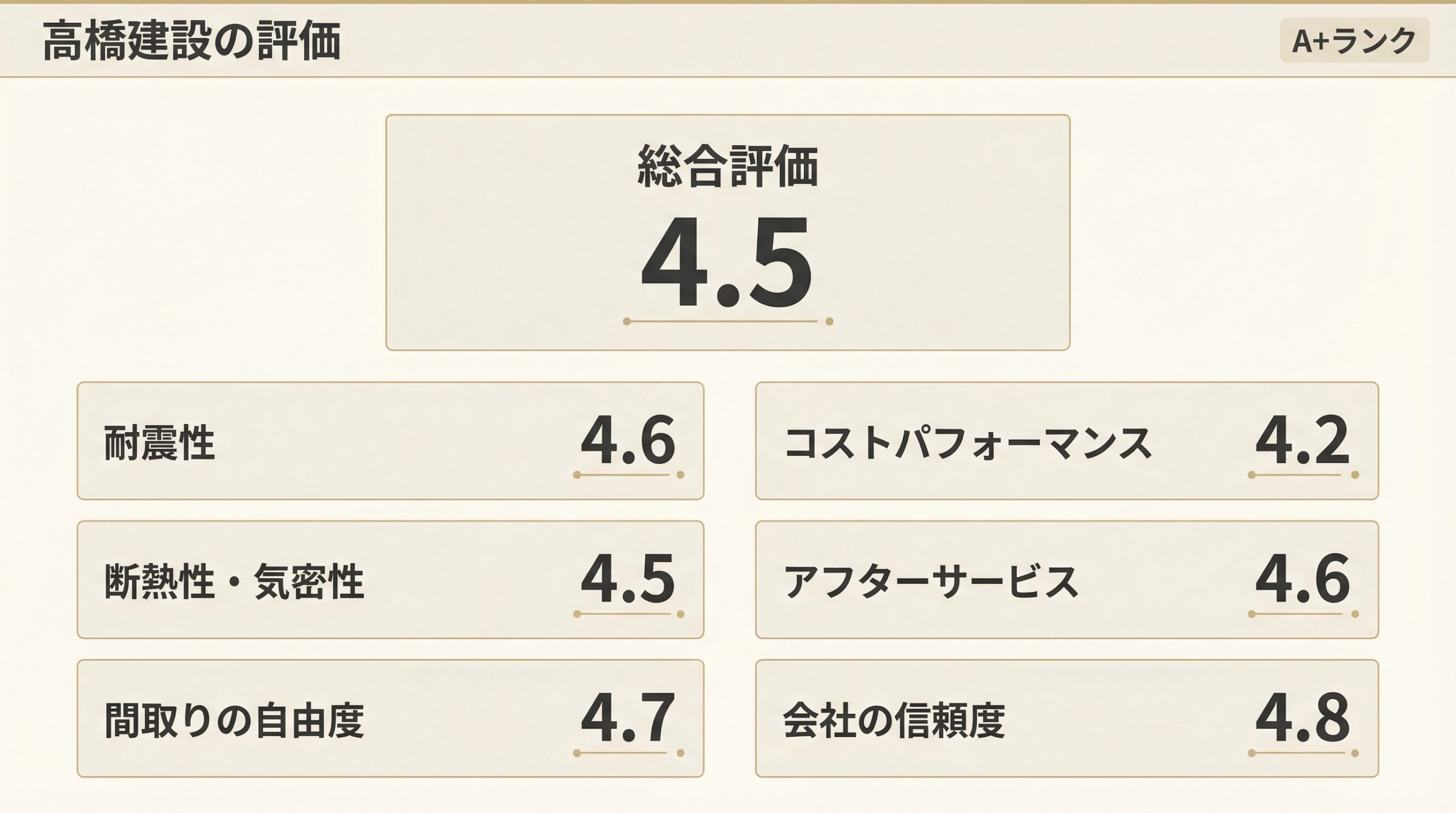 高橋建設の評価

A+ランク

総合評価
4.5

耐震性 4.6

断熱性・気密性 4.5

間取りの自由度 4.7

コストパフォーマンス 4.2

アフターサービス 4.6

会社の信頼度 4.8